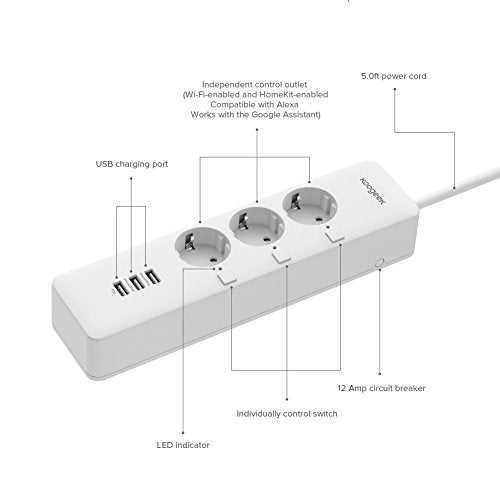 Independent control outlet
(Wi-Fi-enabled and HomeKit-enabled
Compatible with Alexa
Works with the Google Assistant)

5.0ft power cord

USB charging port

koogeek

12 Amp circuit breaker

Individually control switch

LED indicator