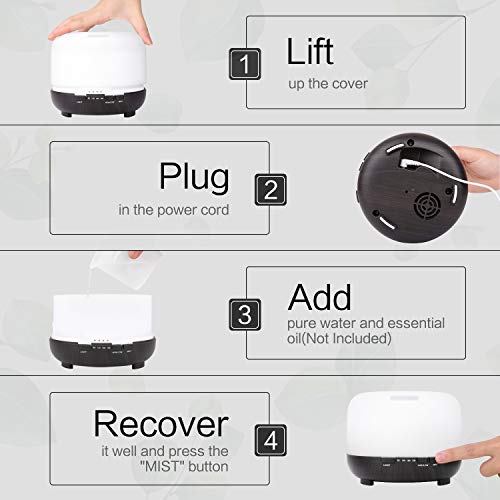 1 Lift
up the cover

Plug
in the power cord 2

3 Add
pure water and essential oil(Not Included)

Recover
it well and press the "MIST" button 4