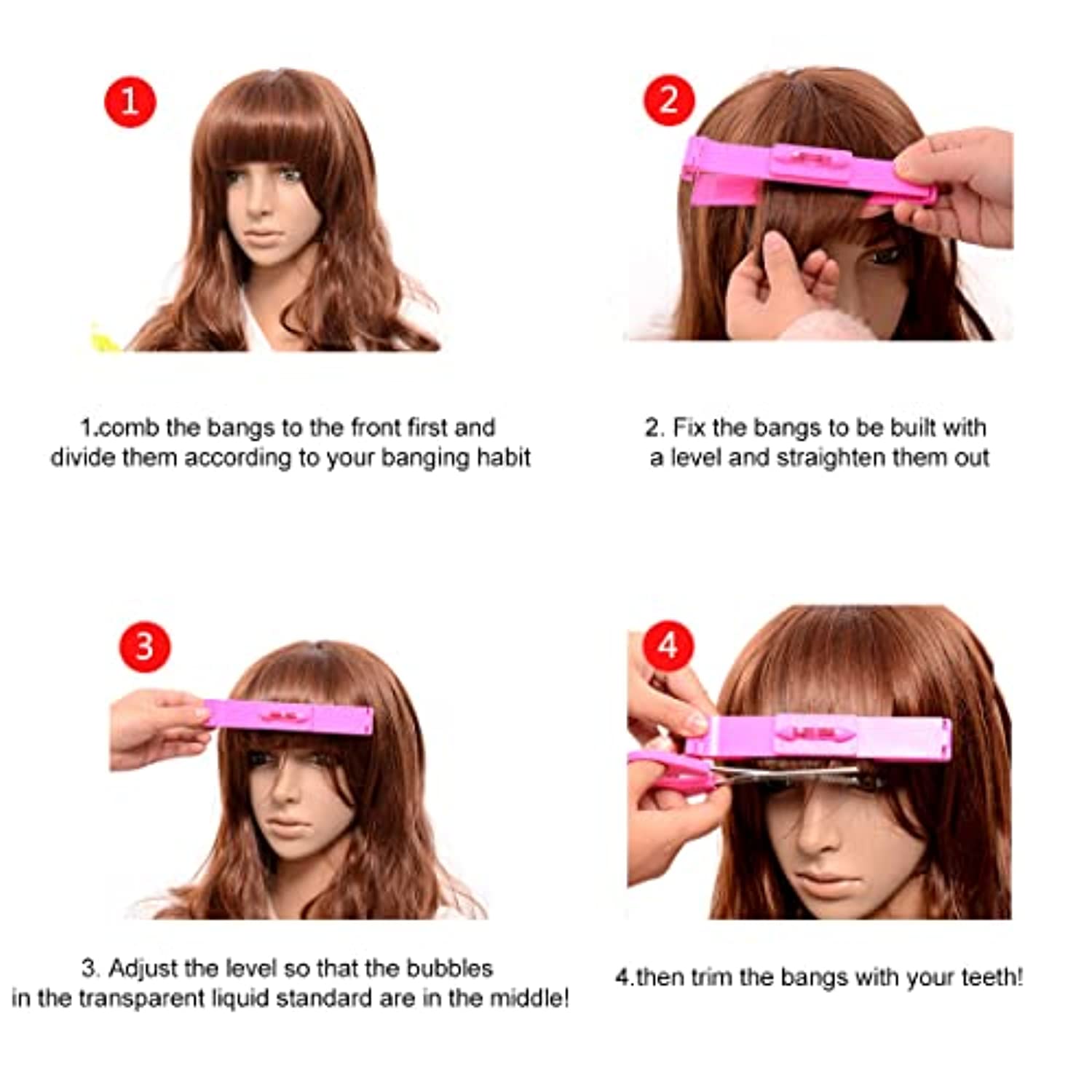 1

2

1.comb the bangs to the front first and divide them according to your banging habit

2. Fix the bangs to be built with a level and straighten them out

3

4

3. Adjust the level so that the bubbles in the transparent liquid standard are in the middle!

4.then trim the bangs with your teeth!