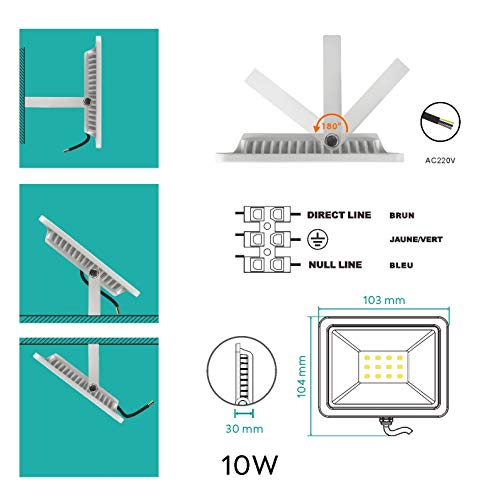 180°

AC220V

DIRECT LINE BRUN

JAUNE/VERT

NULL LINE BLEU

103 mm

104 mm

30 mm

10W