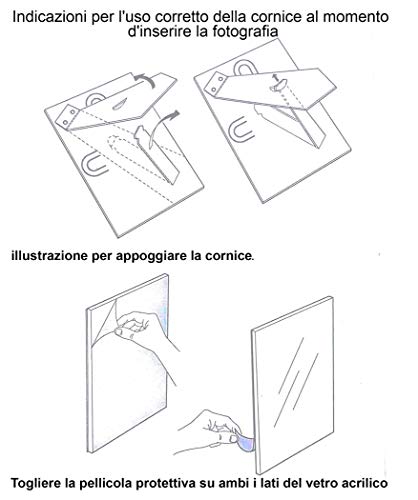 Indicazioni per l'uso corretto della cornice al momento d'inserire la fotografia

illustrazione per appoggiare la cornice.

Togliere la pellicola protettiva su ambi i lati del vetro acrilico