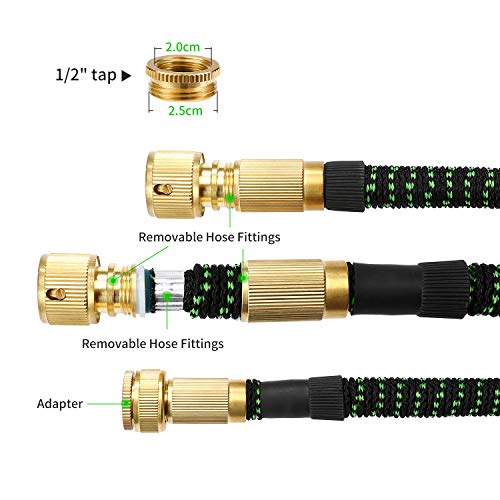 2.0cm

1/2" tap ▶

2.5cm

Removable Hose Fittings

Removable Hose Fittings

Adapter