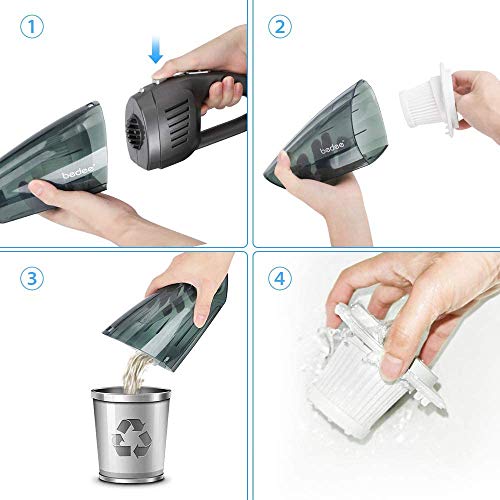 1

bedee

2

bedee

3

4