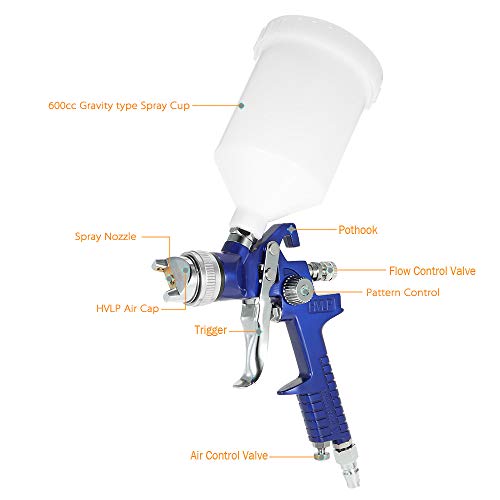 600cc Gravity type Spray Cup

Spray Nozzle

Pothook

Flow Control Valve

Pattern Control

HVLP Air Cap

HVLP

Trigger

Air Control Valve