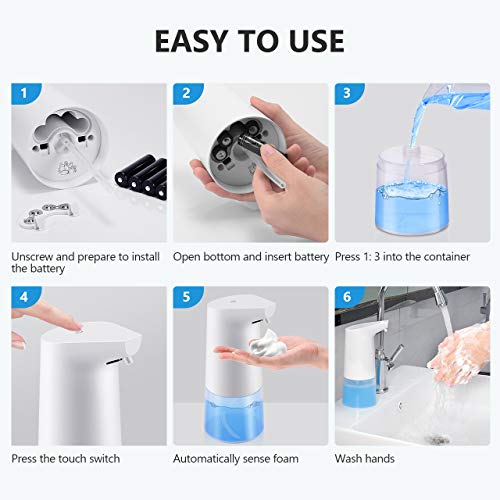 EASY TO USE

1

Unscrew and prepare to install the battery

2

Open bottom and insert battery

3

Press 1: 3 into the container

4

Press the touch switch

5

Automatically sense foam

6

Wash hands