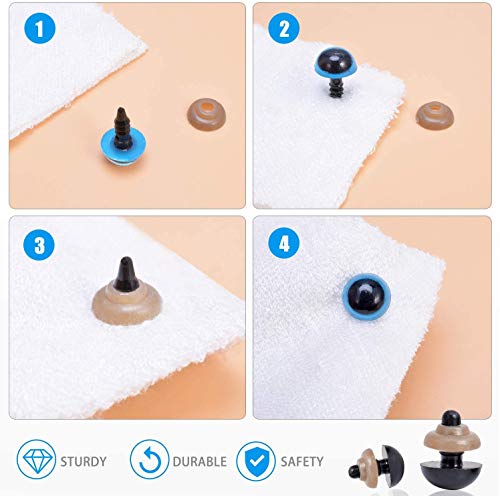 1

2

3

4

STURDY

DURABLE

SAFETY