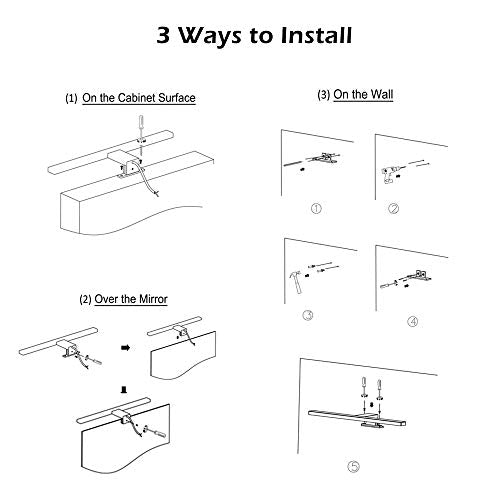 3 Ways to Install

(1) On the Cabinet Surface

(2) Over the Mirror

(3) On the Wall

①

②

③

④

⑤