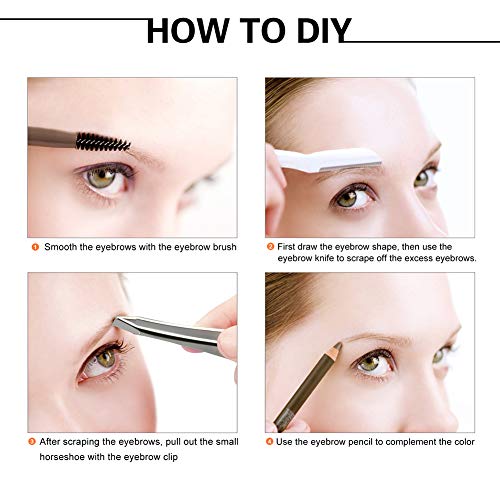 HOW TO DIY

1 Smooth the eyebrows with the eyebrow brush

2 First draw the eyebrow shape, then use the eyebrow knife to scrape off the excess eyebrows.

3 After scraping the eyebrows, pull out the small horseshoe with the eyebrow clip

4 Use the eyebrow pencil to complement the color