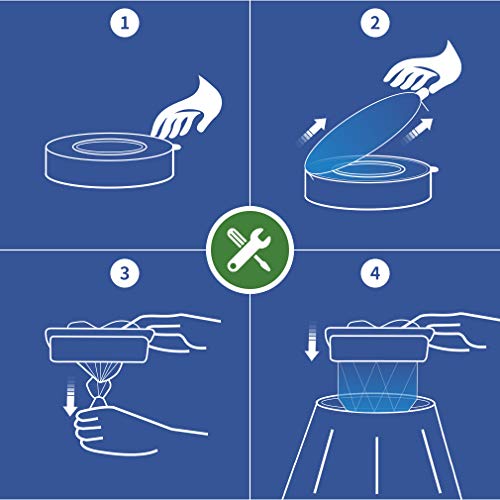 1

2

3

4