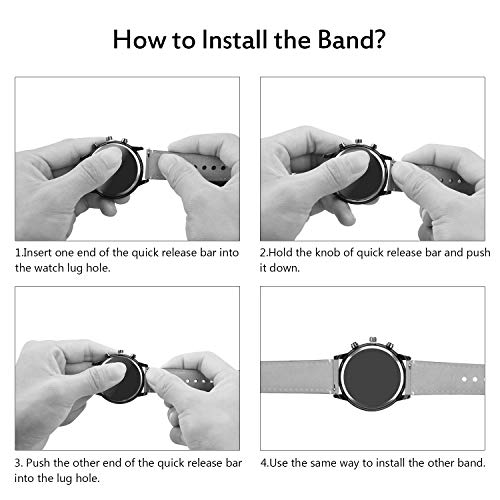 How to Install the Band?

1.Insert one end of the quick release bar into the watch lug hole.

2.Hold the knob of quick release bar and push it down.

3. Push the other end of the quick release bar into the lug hole.

4.Use the same way to install the other band.