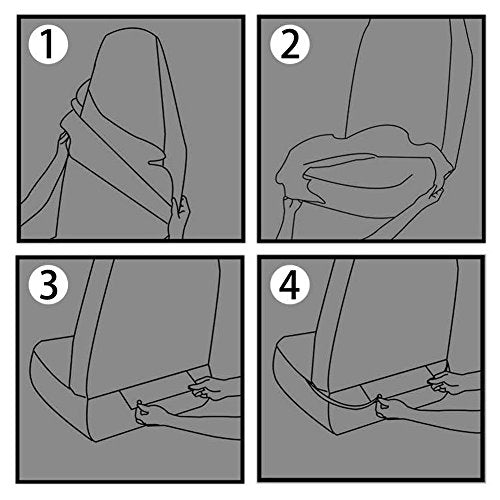 1

2

3

4