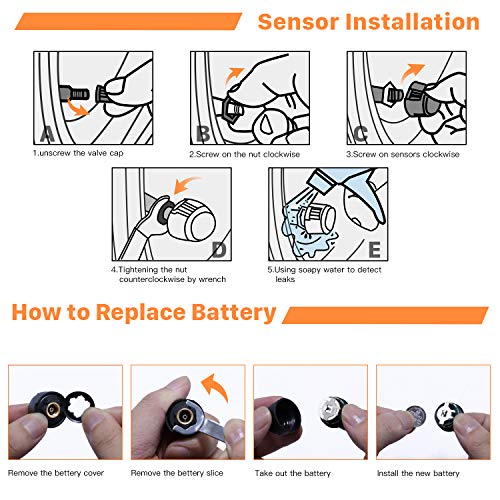 Sensor Installation

A
1.unscrew the valve cap

B
2.Screw on the nut clockwise

C
3.Screw on sensors clockwise

D
4.Tightening the nut counterclockwise by wrench

E
5.Using soapy water to detect leaks

How to Replace Battery

Remove the bettery cover

Remove the bettery slice

Take out the battery

Install the new battery