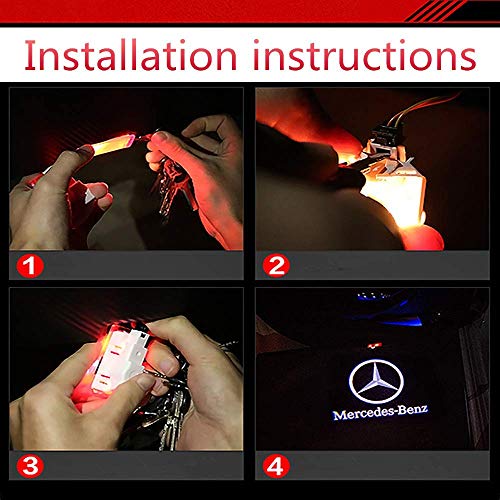 Installation instructions

1

2

3

Mercedes-Benz

4