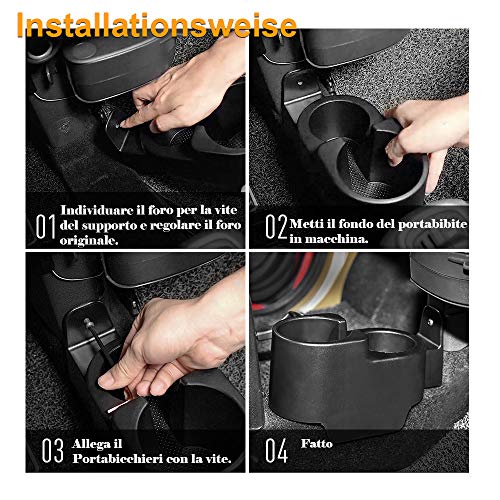 Installationsweise

01 Individuare il foro per la vite del supporto e regolare il foro originale.

02 Metti il fondo del portabibite in macchina.

03 Allega il Portabicchieri con la vite.

04 Fatto