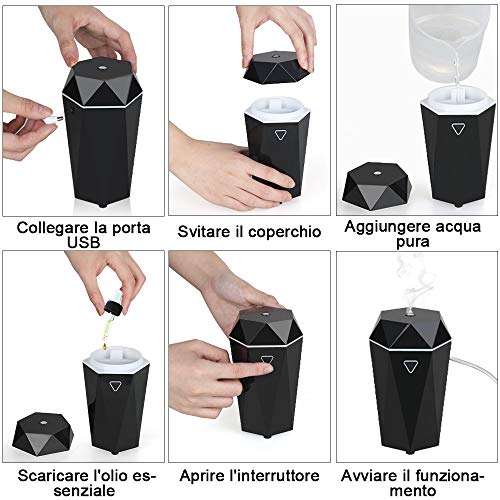 Collegare la porta USB

Svitare il coperchio

Aggiungere acqua pura

Scaricare l'olio essenziale

Aprire l'interruttore

Avviare il funzionamento