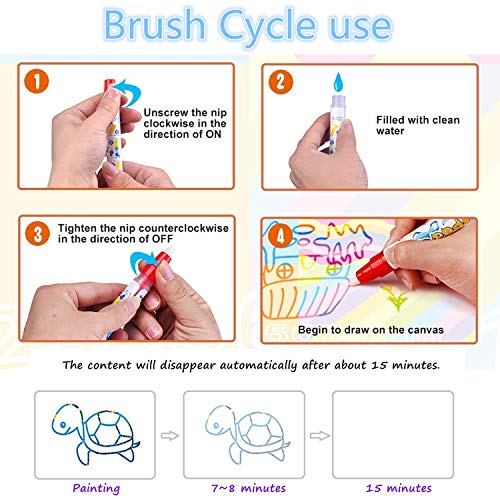 Brush Cycle use

1
Unscrew the nip clockwise in the direction of ON

2
Filled with clean water

3
Tighten the nip counterclockwise in the direction of OFF

4
Begin to draw on the canvas

The content will disappear automatically after about 15 minutes.

Painting

7~8 minutes

15 minutes