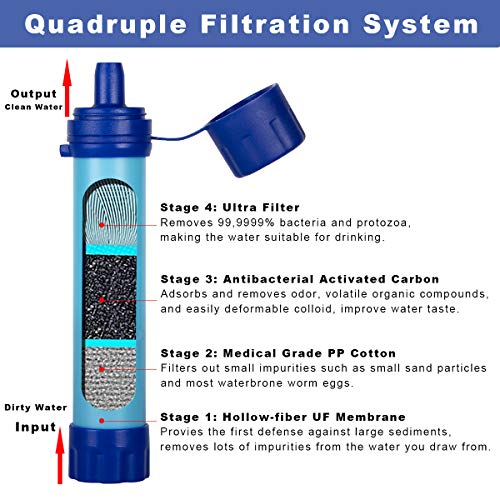 Quadruple Filtration System

Output
Clean Water

Stage 4: Ultra Filter
Removes 99,9999% bacteria and protozoa, making the water suitable for drinking.

Stage 3: Antibacterial Activated Carbon
Adsorbs and removes odor, volatile organic compounds, and easily deformable colloid, improve water taste.

Stage 2: Medical Grade PP Cotton
Filters out small impurities such as small sand particles and most waterbrone worm eggs.

Dirty Water
Input

Stage 1: Hollow-fiber UF Membrane
Provies the first defense against large sediments, removes lots of impurities from the water you draw from.