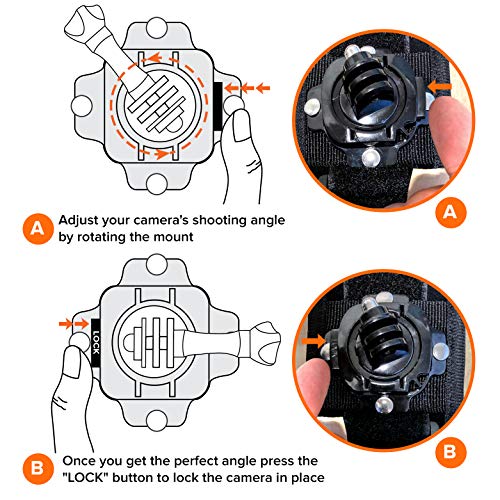 A

A Adjust your camera's shooting angle by rotating the mount

LOCK

B

B Once you get the perfect angle press the "LOCK" button to lock the camera in place