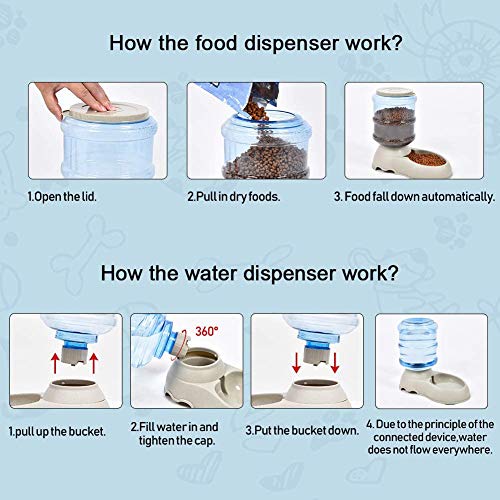 How the food dispenser work?

1.Open the lid.

2.Pull in dry foods.

3. Food fall down automatically.

How the water dispenser work?

360°

1.pull up the bucket.

2.Fill water in and tighten the cap.

3.Put the bucket down.

4. Due to the principle of the connected device,water does not flow everywhere.