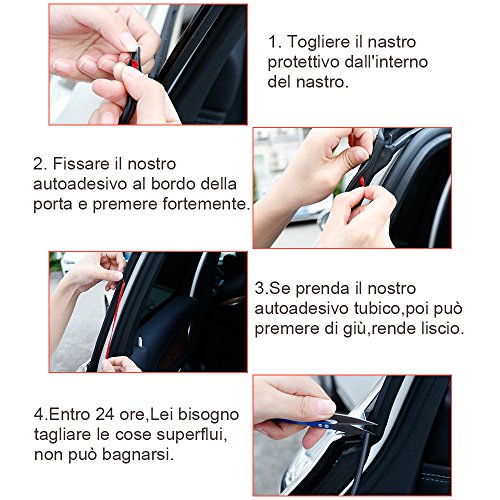 1. Togliere il nastro protettivo dall'interno del nastro.

2. Fissare il nostro autoadesivo al bordo della porta e premere fortemente.

3.Se prenda il nostro autoadesivo tubico,poi può premere di giù,rende liscio.

4.Entro 24 ore,Lei bisogno tagliare le cose superflui, non può bagnarsi.