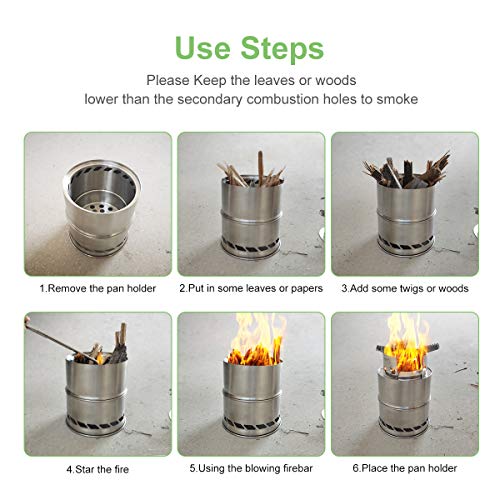 Use Steps

Please Keep the leaves or woods lower than the secondary combustion holes to smoke

1.Remove the pan holder

2.Put in some leaves or papers

3.Add some twigs or woods

4.Star the fire

5.Using the blowing firebar

6.Place the pan holder