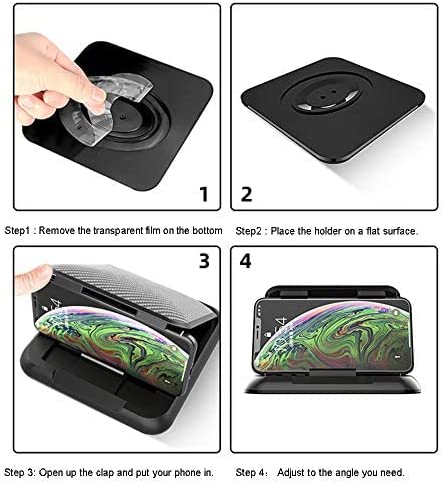 1

2

Step1 : Remove the transparent film on the bottom

Step2 : Place the holder on a flat surface.

3

4

Step 3: Open up the clap and put your phone in.

Step 4： Adjust to the angle you need.