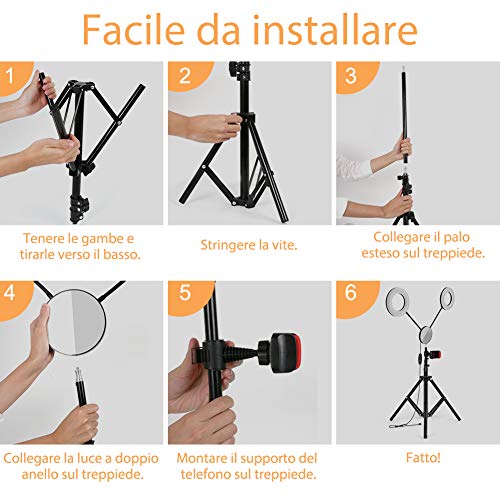 Facile da installare

1

Tenere le gambe e tirarle verso il basso.

2

Stringere la vite.

3

Collegare il palo esteso sul treppiede.

4

Collegare la luce a doppio anello sul treppiede.

5

Montare il supporto del telefono sul treppiede.

6

Fatto!