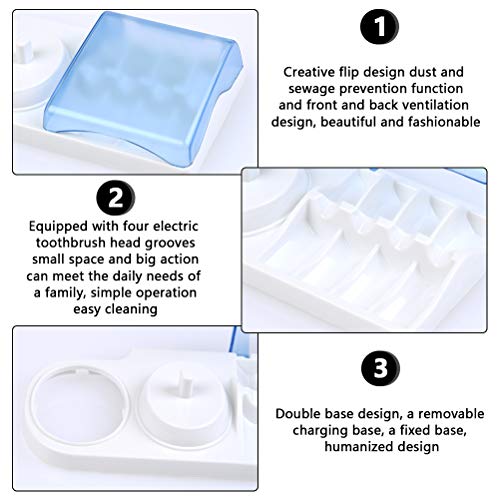 1

Creative flip design dust and sewage prevention function and front and back ventilation design, beautiful and fashionable

2

Equipped with four electric toothbrush head grooves small space and big action can meet the daily needs of a family, simple operation easy cleaning

3

Double base design, a removable charging base, a fixed base, humanized design