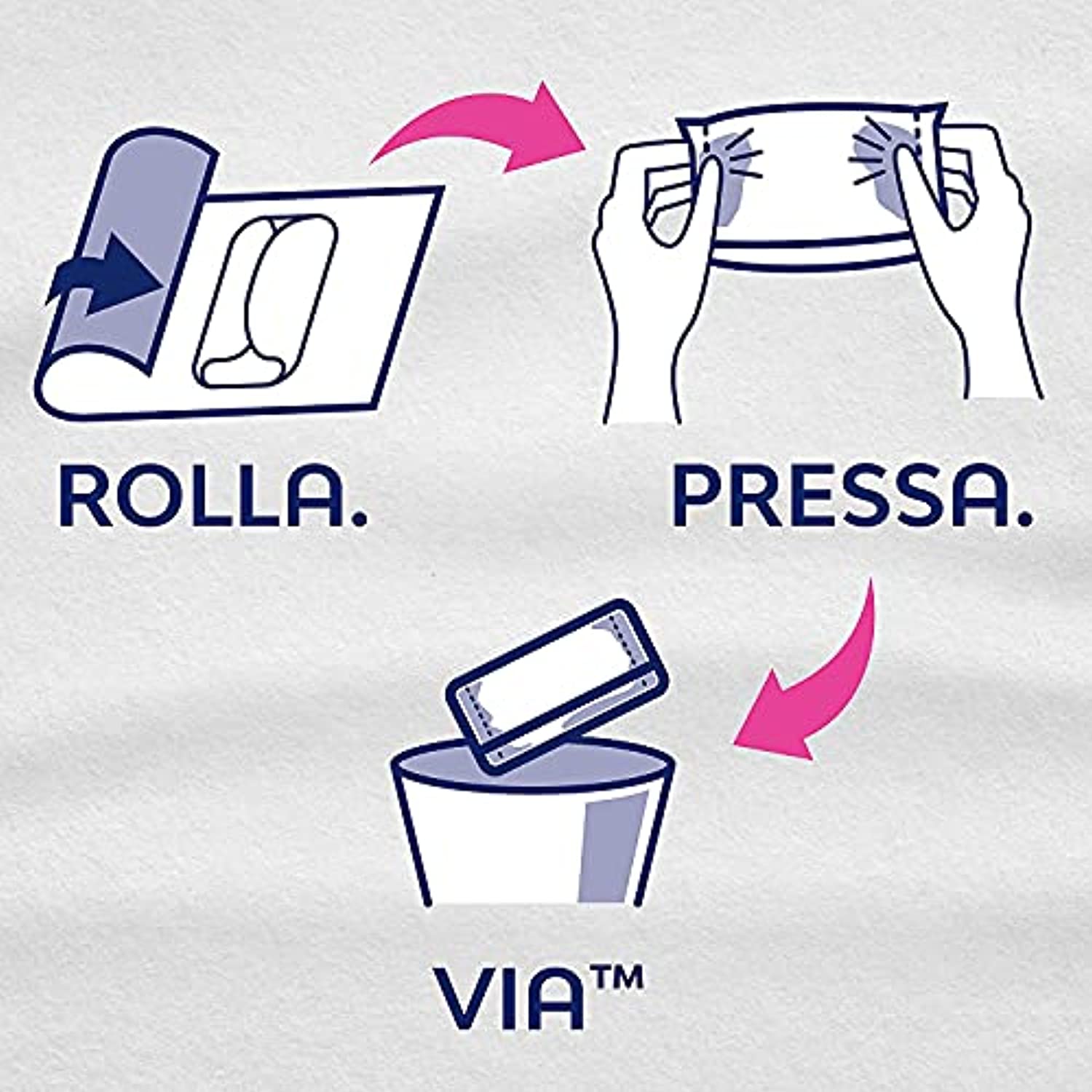 ROLLA.

PRESSA.

VIA™