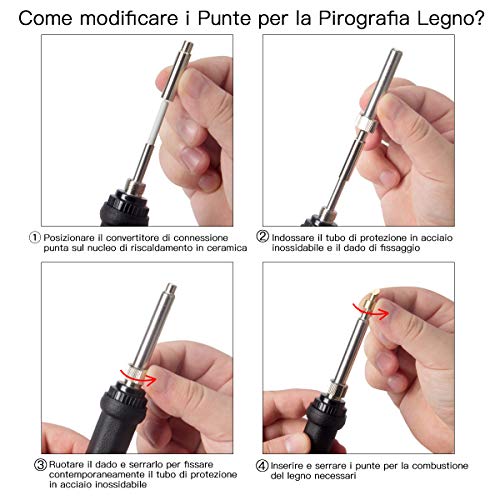 Come modificare i Punte per la Pirografia Legno?

① Posizionare il convertitore di connessione punta sul nucleo di riscaldamento in ceramica

② Indossare il tubo di protezione in acciaio inossidabile e il dado di fissaggio

③ Ruotare il dado e serrarlo per fissare contemporaneamente il tubo di protezione in acciaio inossidabile

④ Inserire e serrare i punte per la combustione del legno necessari