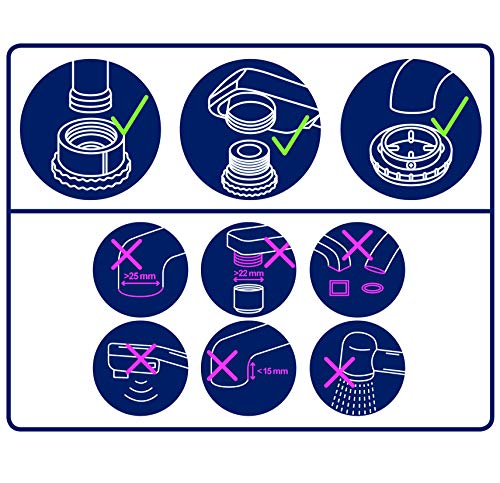 >25 mm

>22 mm

<15 mm