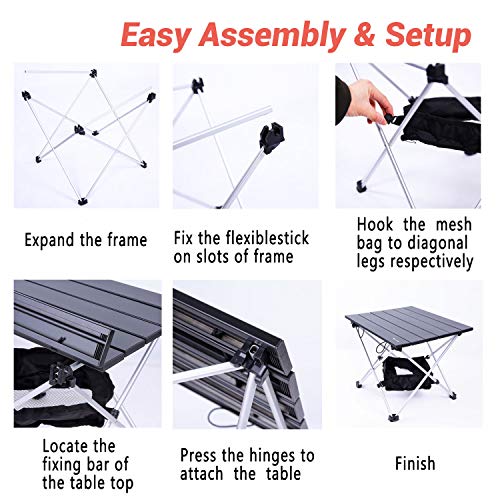 Easy Assembly & Setup

Expand the frame

Fix the flexiblestick on slots of frame

Hook the mesh bag to diagonal legs respectively

Locate the fixing bar of the table top

Press the hinges to attach the table

Finish