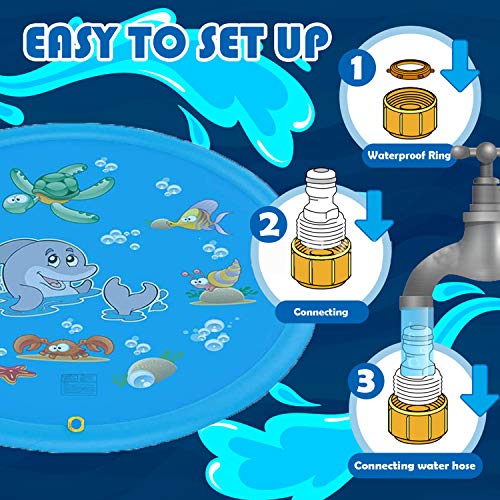 EASY TO SET UP

1

Waterproof Ring

2

Connecting

3

Connecting water hose