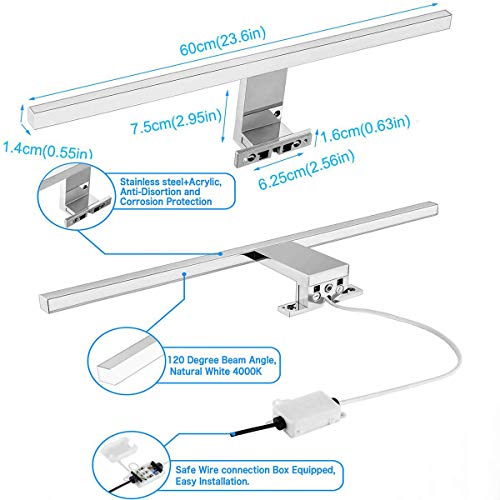 60cm(23.6in)

7.5cm(2.95in)

1.6cm(0.63in)

1.4cm(0.55in)

6.25cm(2.56in)

Stainless steel+Acrylic, Anti-Disortion and Corrosion Protection

120 Degree Beam Angle, Natural White 4000K

Safe Wire connection Box Equipped, Easy Installation.