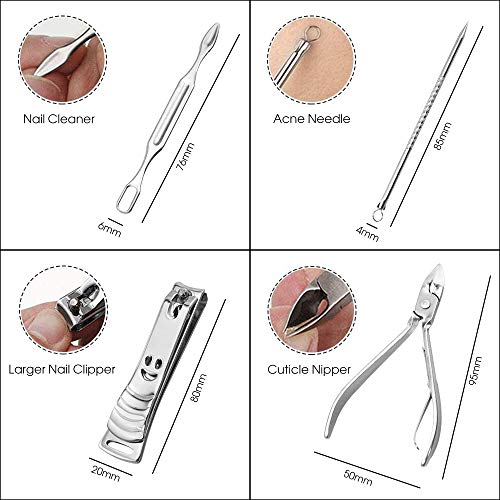 Nail Cleaner

76mm

6mm

Acne Needle

85mm

4mm

Larger Nail Clipper

80mm

20mm

Cuticle Nipper

95mm

50mm