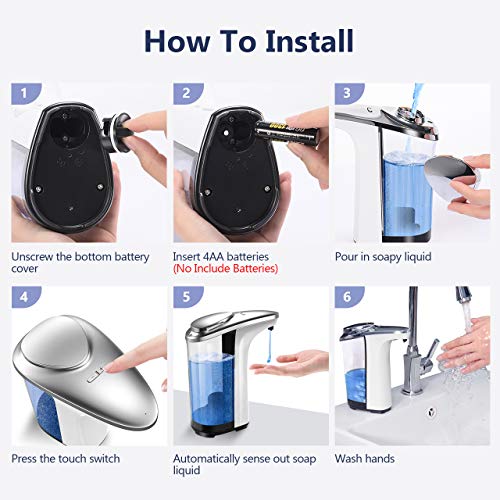 How To Install

1

Unscrew the bottom battery cover

2

Insert 4AA batteries
(No Include Batteries)

3

Pour in soapy liquid

4

Press the touch switch

5

Automatically sense out soap liquid

6

Wash hands