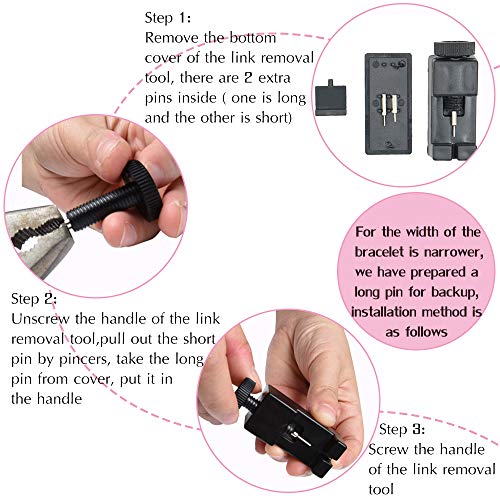 Step 1:
Remove the bottom cover of the link removal tool, there are 2 extra pins inside ( one is long and the other is short)

For the width of the bracelet is narrower, we have prepared a long pin for backup, installation method is as follows

Step 2:
Unscrew the handle of the link removal tool,pull out the short pin by pincers, take the long pin from cover, put it in the handle

Step 3:
Screw the handle of the link removal tool