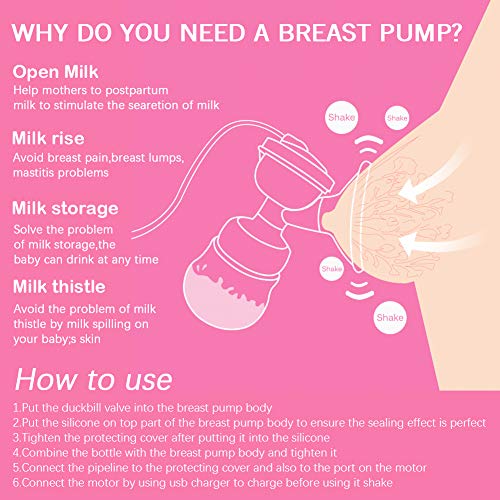 WHY DO YOU NEED A BREAST PUMP?

Open Milk
Help mothers to postpartum milk to stimulate the searetion of milk

Milk rise
Avoid breast pain,breast lumps, mastitis problems

Milk storage
Solve the problem of milk storage,the baby can drink at any time

Milk thistle
Avoid the problem of milk thistle by milk spilling on your baby;s skin

Shake
Shake
Shake
Shake

How to use
1.Put the duckbill valve into the breast pump body
2.Put the silicone on top part of the breast pump body to ensure the sealing effect is perfect
3.Tighten the protecting cover after putting it into the silicone
4.Combine the bottle with the breast pump body and tighten it
5.Connect the pipeline to the protecting cover and also to the port on the motor
6.Connect the motor by using usb charger to charge before using it shake