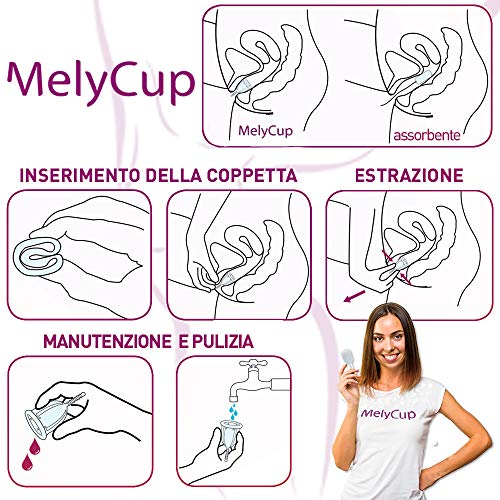 MelyCup

MelyCup

assorbente

INSERIMENTO DELLA COPPETTA

ESTRAZIONE

MANUTENZIONE E PULIZIA

MelyCup