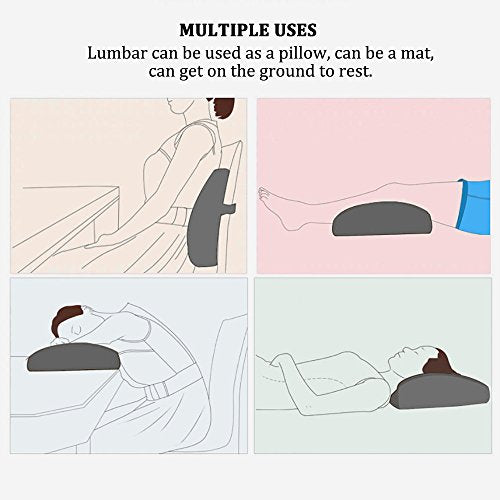 MULTIPLE USES

Lumbar can be used as a pillow, can be a mat, can get on the ground to rest.