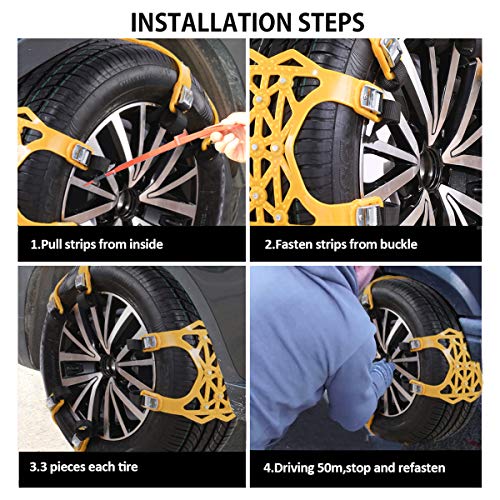 INSTALLATION STEPS

1.Pull strips from inside

2.Fasten strips from buckle

3.3 pieces each tire

4.Driving 50m,stop and refasten