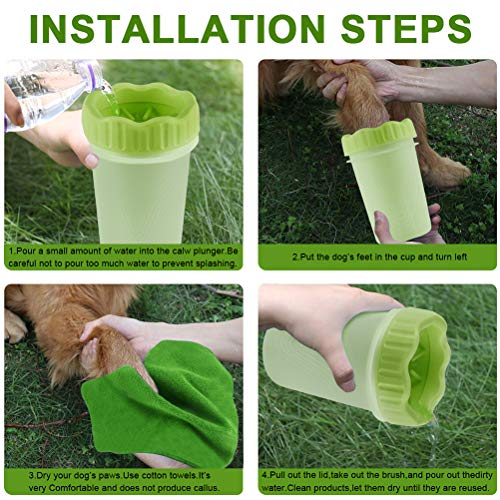 INSTALLATION STEPS

1.Pour a small amount of water into the calw plunger.Be careful not to pour too much water to prevent splashing.

2.Put the dog's feet in the cup and turn left

3.Dry your dog's paws.Use cotton towels.It's very Comfortable and does not produce callus.

4.Pull out the lid,take out the brush,and pour out thedirty water.Clean products,let them dry until they are reused.