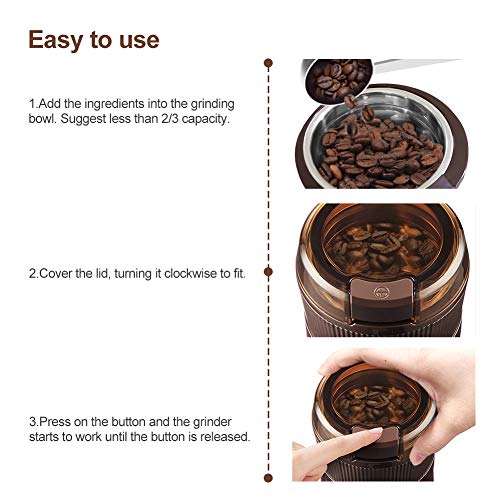 Easy to use

1.Add the ingredients into the grinding bowl. Suggest less than 2/3 capacity.

2.Cover the lid, turning it clockwise to fit.

3.Press on the button and the grinder starts to work until the button is released.