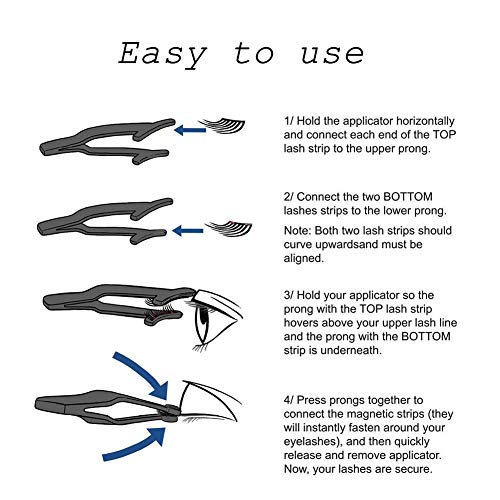 Easy to use

1/ Hold the applicator horizontally and connect each end of the TOP lash strip to the upper prong.

2/ Connect the two BOTTOM lashes strips to the lower prong.

Note: Both two lash strips should curve upwardsand must be aligned.

3/ Hold your applicator so the prong with the TOP lash strip hovers above your upper lash line and the prong with the BOTTOM strip is underneath.

4/ Press prongs together to connect the magnetic strips (they will instantly fasten around your eyelashes), and then quickly release and remove applicator. Now, your lashes are secure.