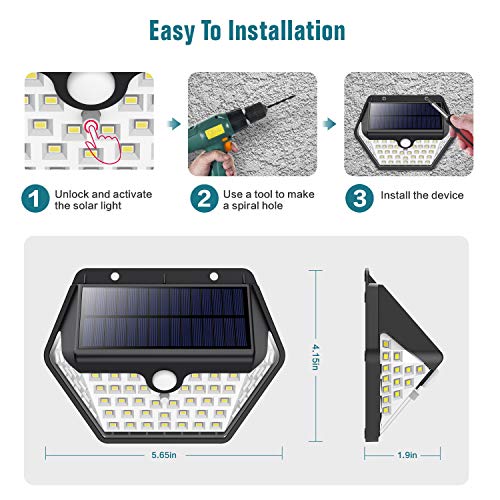 Easy To Installation

1 Unlock and activate the solar light

2 Use a tool to make a spiral hole

3 Install the device

4.15in

5.65in

1.9in