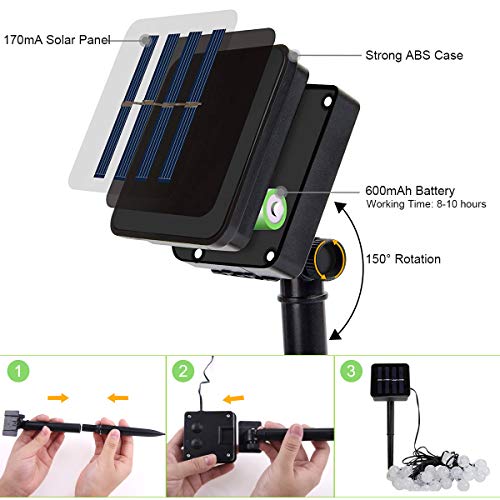 170mA Solar Panel

Strong ABS Case

600mAh Battery
Working Time: 8-10 hours

150° Rotation

1

2

3