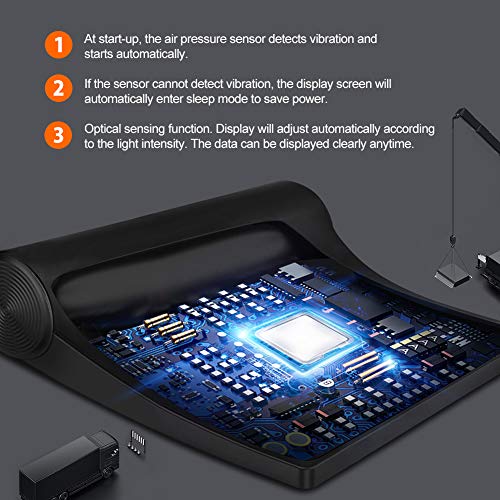 1 At start-up, the air pressure sensor detects vibration and starts automatically.

2 If the sensor cannot detect vibration, the display screen will automatically enter sleep mode to save power.

3 Optical sensing function. Display will adjust automatically according to the light intensity. The data can be displayed clearly anytime.