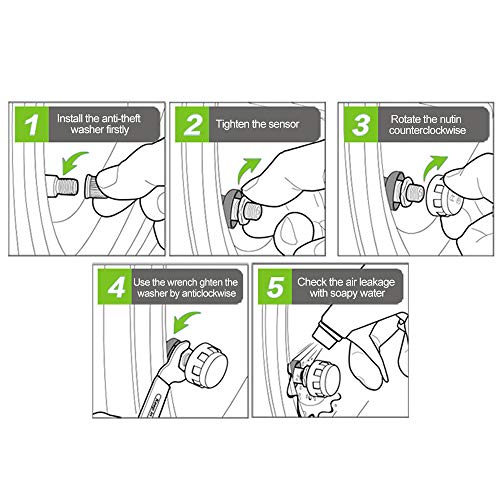 1 Install the anti-theft washer firstly

2 Tighten the sensor

3 Rotate the nutin counterclockwise

4 Use the wrench ghten the washer by anticlockwise

5 Check the air leakage with soapy water