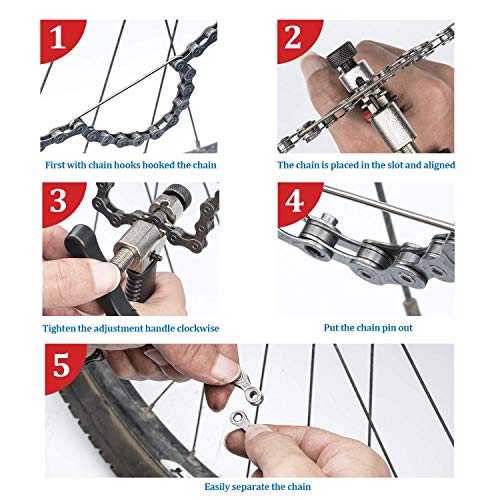 1

First with chain hooks hooked the chain

2

The chain is placed in the slot and aligned

3

Tighten the adjustment handle clockwise

4

Put the chain pin out

5

Easily separate the chain