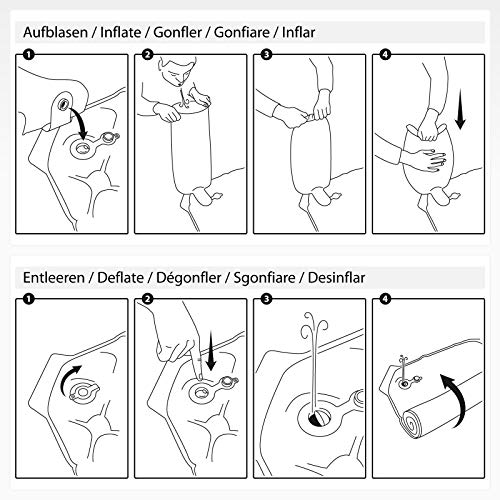 Aufblasen / Inflate / Gonfler / Gonfiare / Inflar

1

2

3

4

Entleeren / Deflate / Dégonfler / Sgonfiare / Desinflar

1

2

3

4